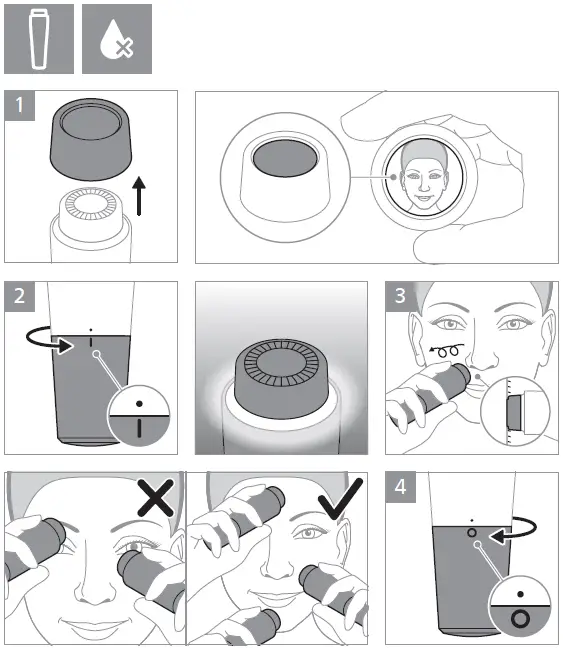 1

2

3

4