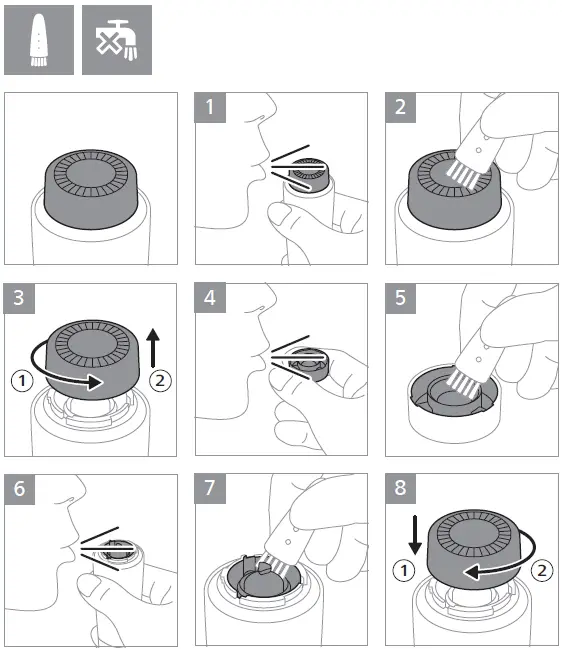 1

2

3

1

2

4

5

6

7

8

1

2