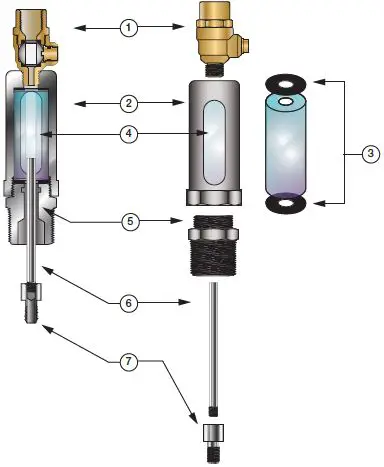 1
2
3
4
5
6
7