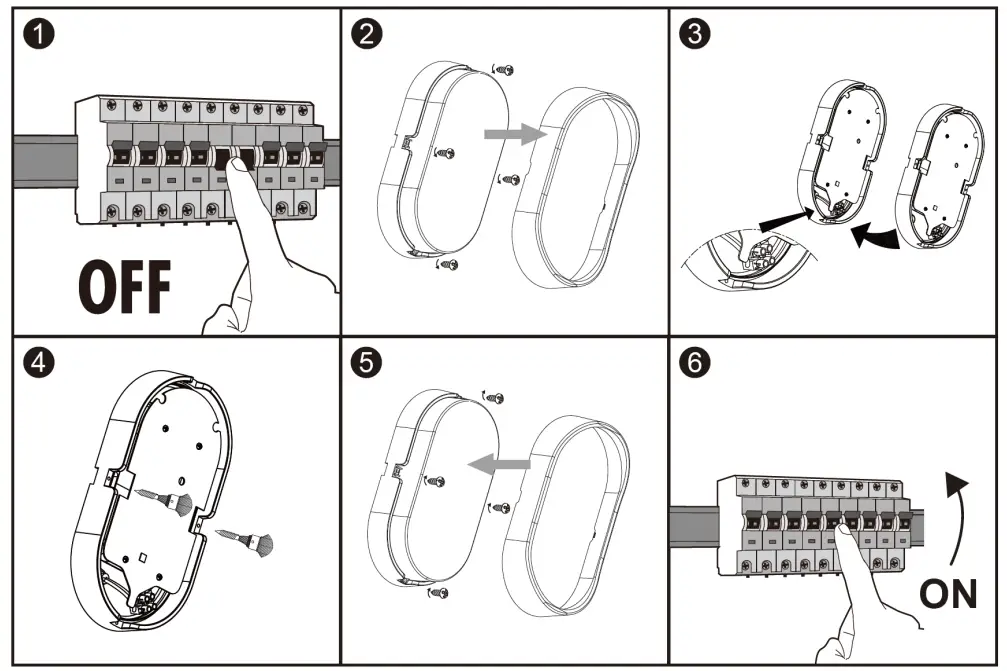 1
OFF
2
3
4
5
6
ON