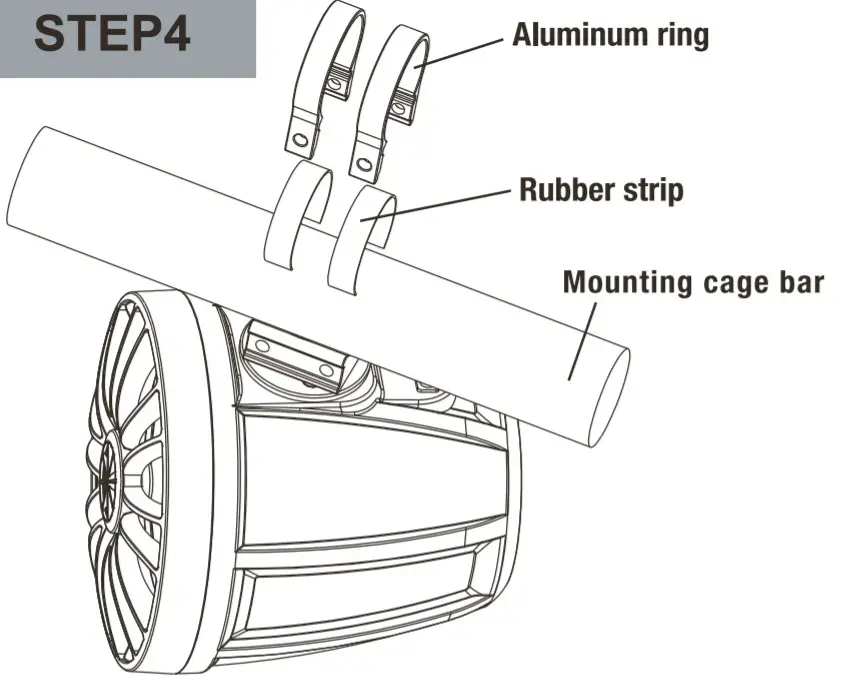 STEP4

Aluminum ring

Rubber strip

Mounting cage bar