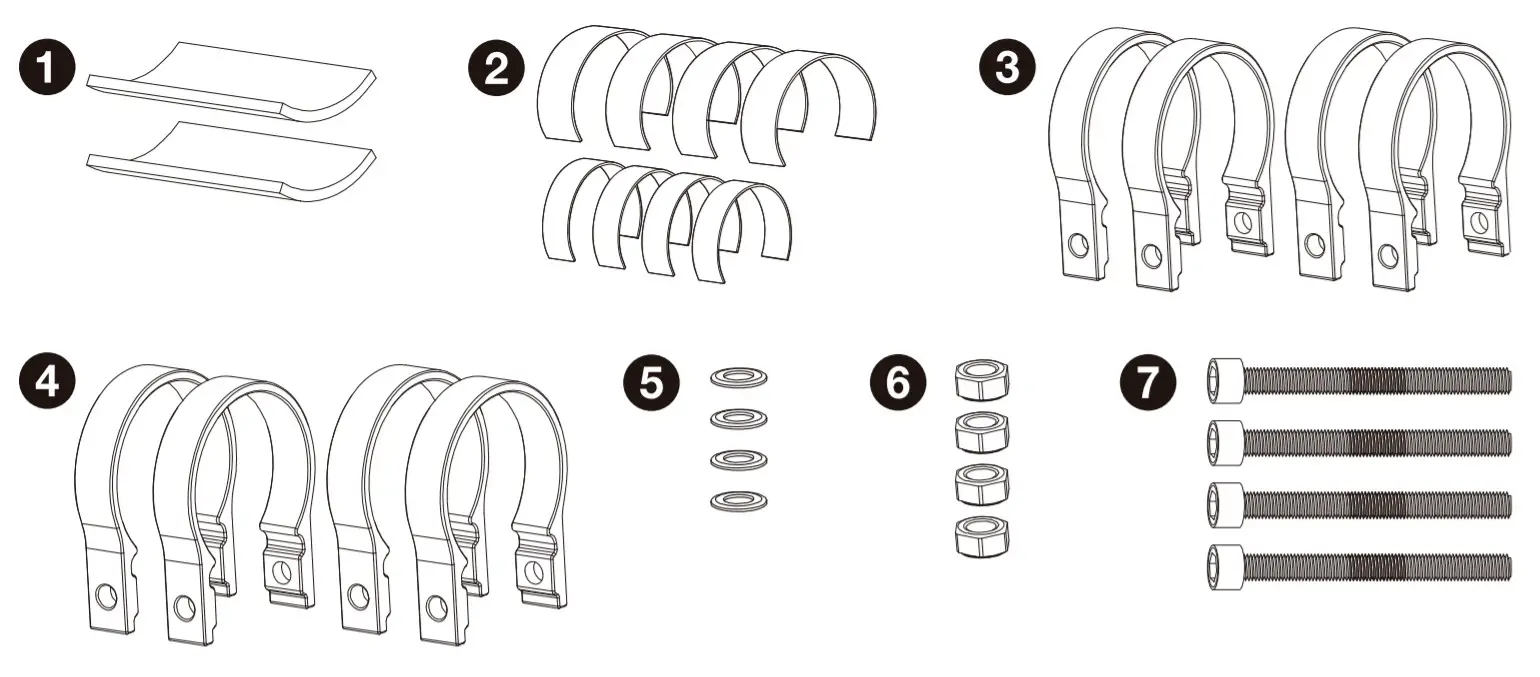 1
2
3
4
5
6
7