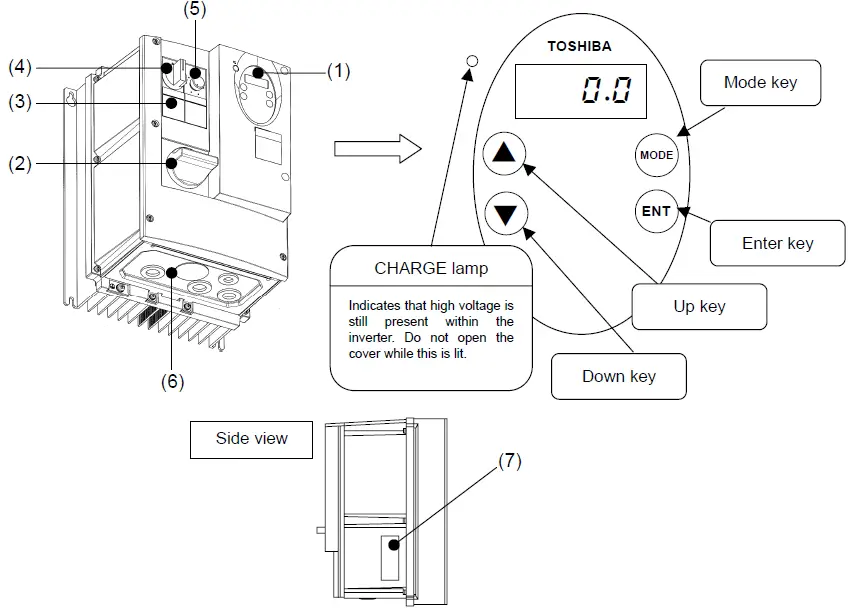 (5)
(4)
(3)
(2)
(1)
(6)

TOSHIBA
0.0
MODE
ENT

Mode key
Enter key
Up key
Down key

CHARGE lamp

Indicates that high voltage is still present within the inverter. Do not open the cover while this is lit.

Side view
(7)