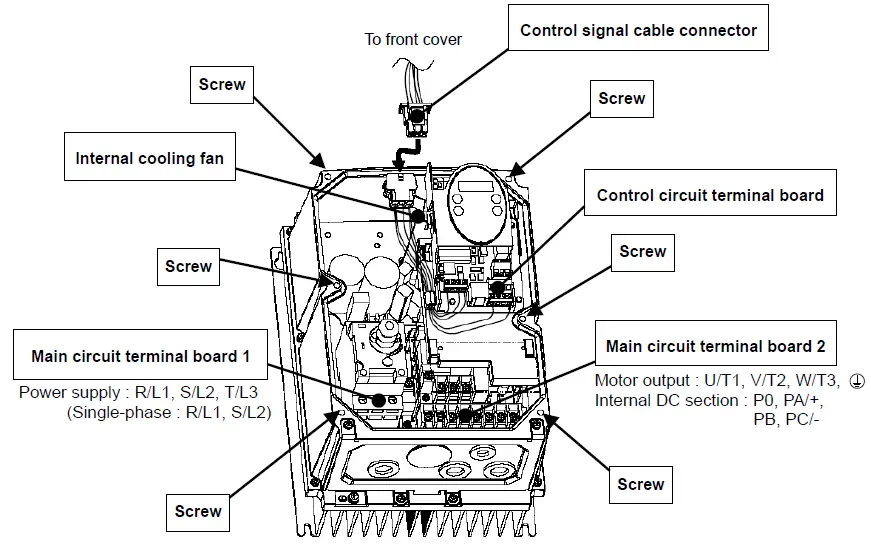 To front cover

Control signal cable connector

Screw

Screw

Internal cooling fan

Control circuit terminal board

Screw

Screw

Main circuit terminal board 1

Power supply : R/L1, S/L2, T/L3
(Single-phase : R/L1, S/L2)

Main circuit terminal board 2

Motor output : U/T1, V/T2, W/T3, ⏚
Internal DC section : P0, PA/+, PB, PC/-

Screw

Screw