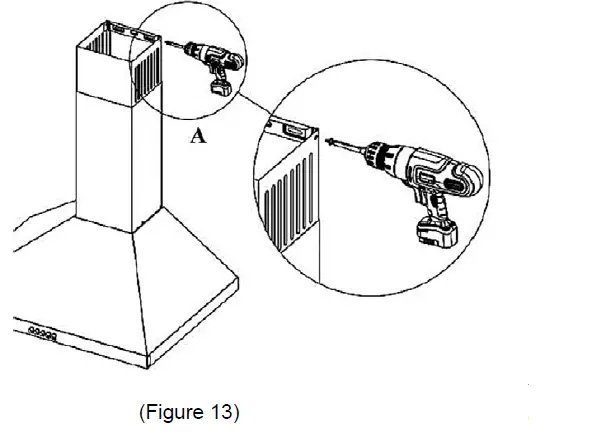 A

(Figure 13)