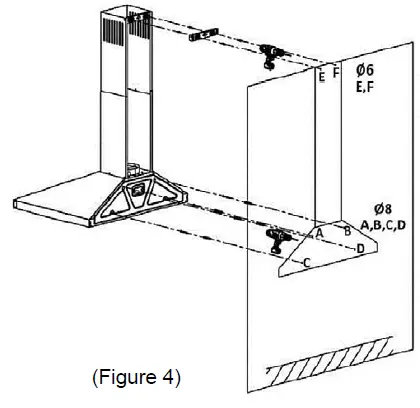 E F
Ø6
E,F

Ø8
A,B,C,D
A B
D
C

(Figure 4)