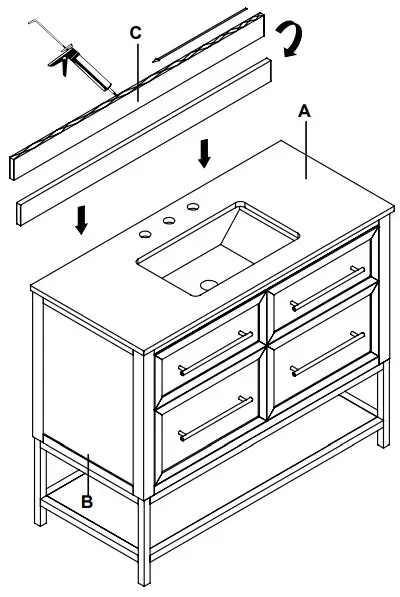 C
A
B