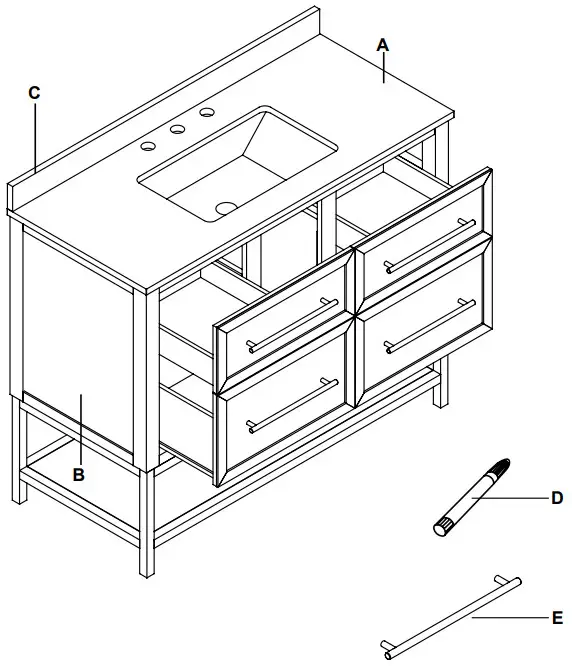 A
C
B
D
E