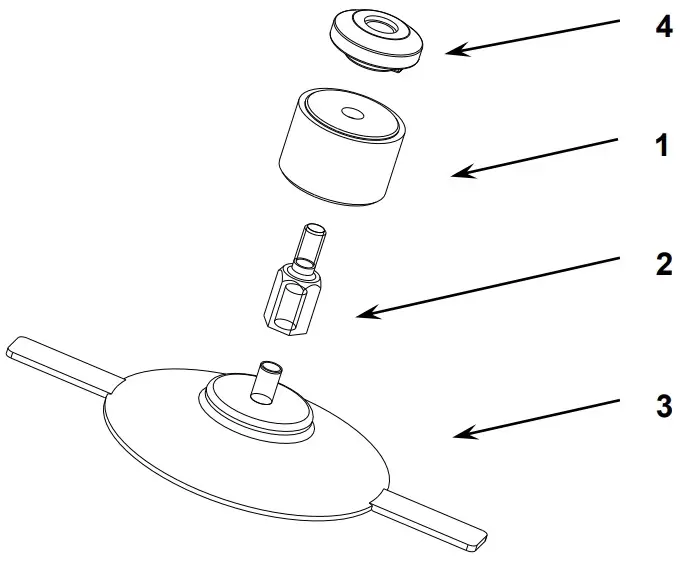 4

1

2

3