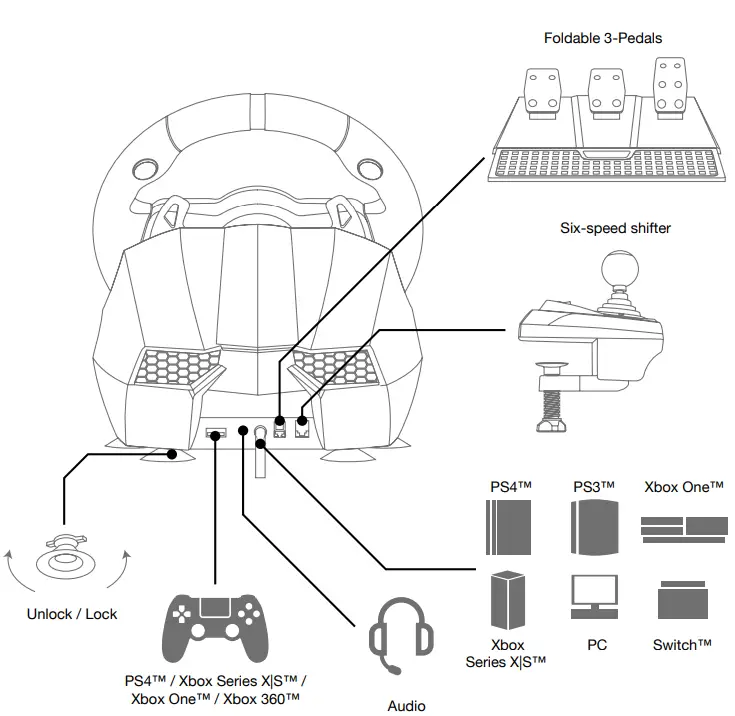 Foldable 3-Pedals

Six-speed shifter

PS4™

PS3™

Xbox One™

Xbox Series X|S™

PC

Switch™

Unlock / Lock

PS4™ / Xbox Series X|S™ / Xbox One™ / Xbox 360™

Audio