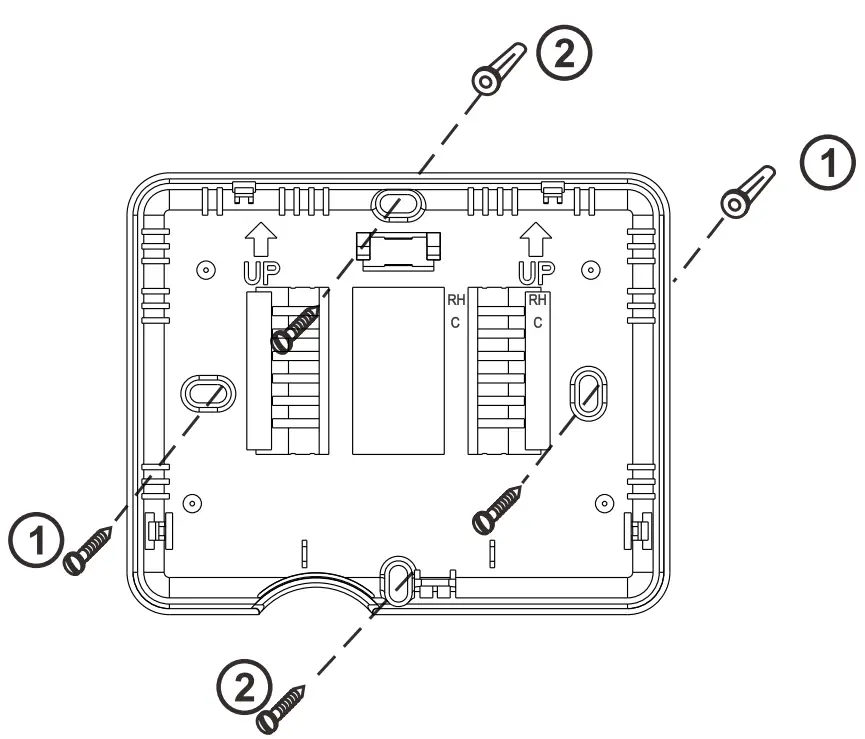 2

1

UP

UP

RH
C

RH
C

1

2