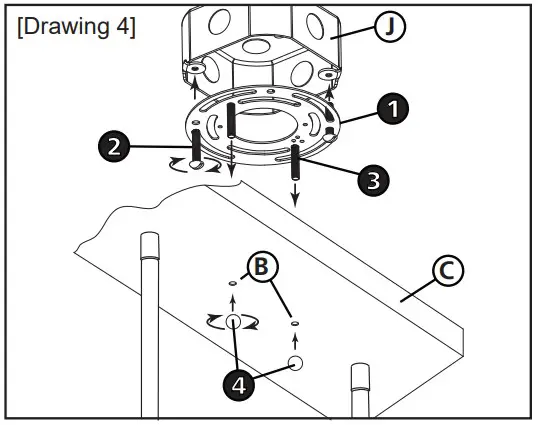 [Drawing 4]

J

1

2

3

B

C

4