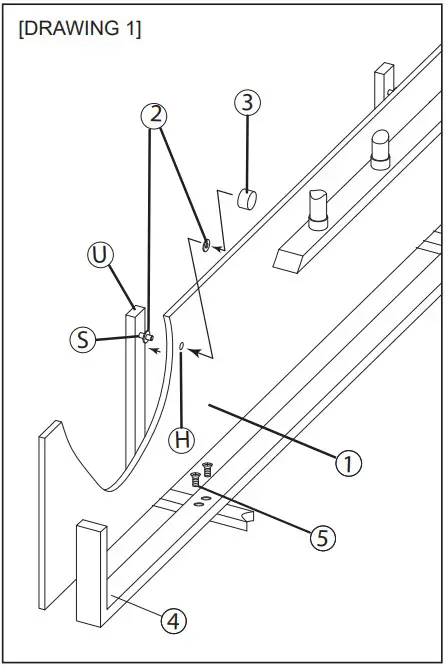 [DRAWING 1]

2
3
U
S
H
1
5
4