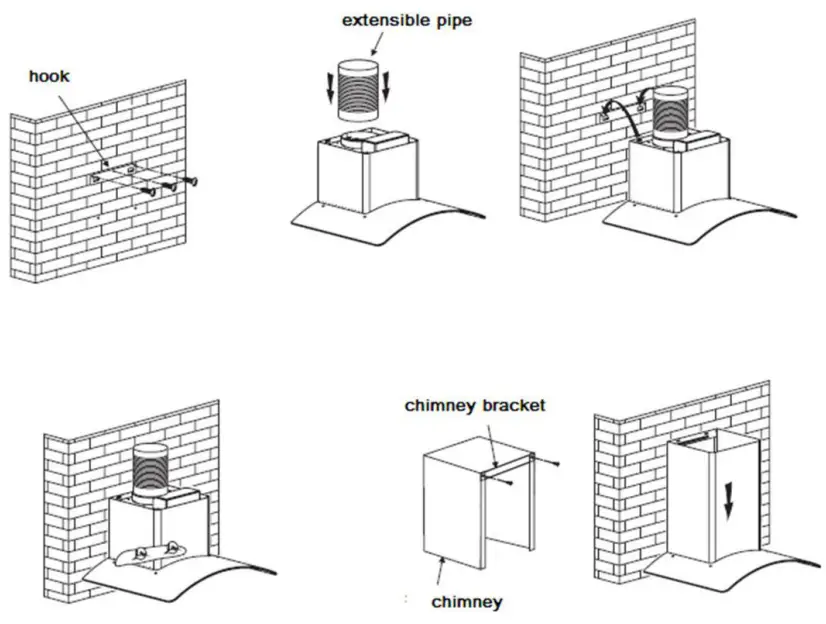 hook

extensible pipe

chimney bracket

chimney