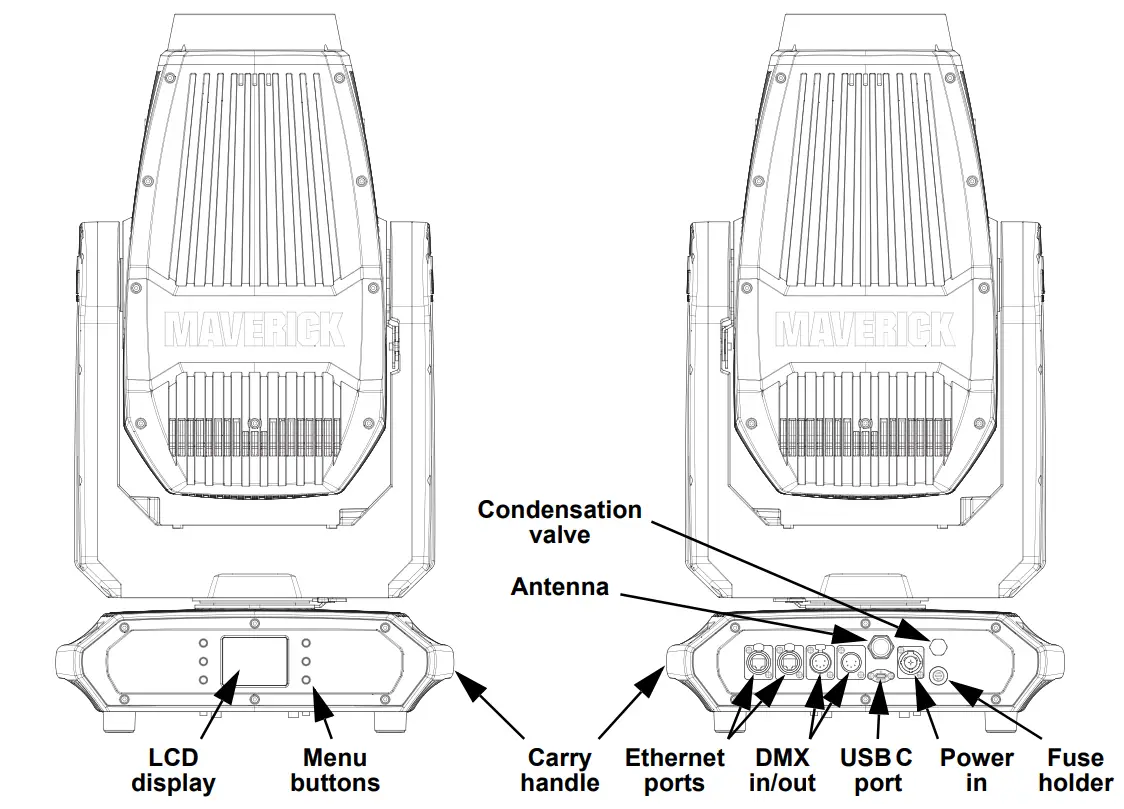 MAVERICK

MAVERICK

Condensation valve

Antenna

LCD display

Menu buttons

Carry handle

Ethernet ports

DMX in/out

USB C port

Power in

Fuse holder