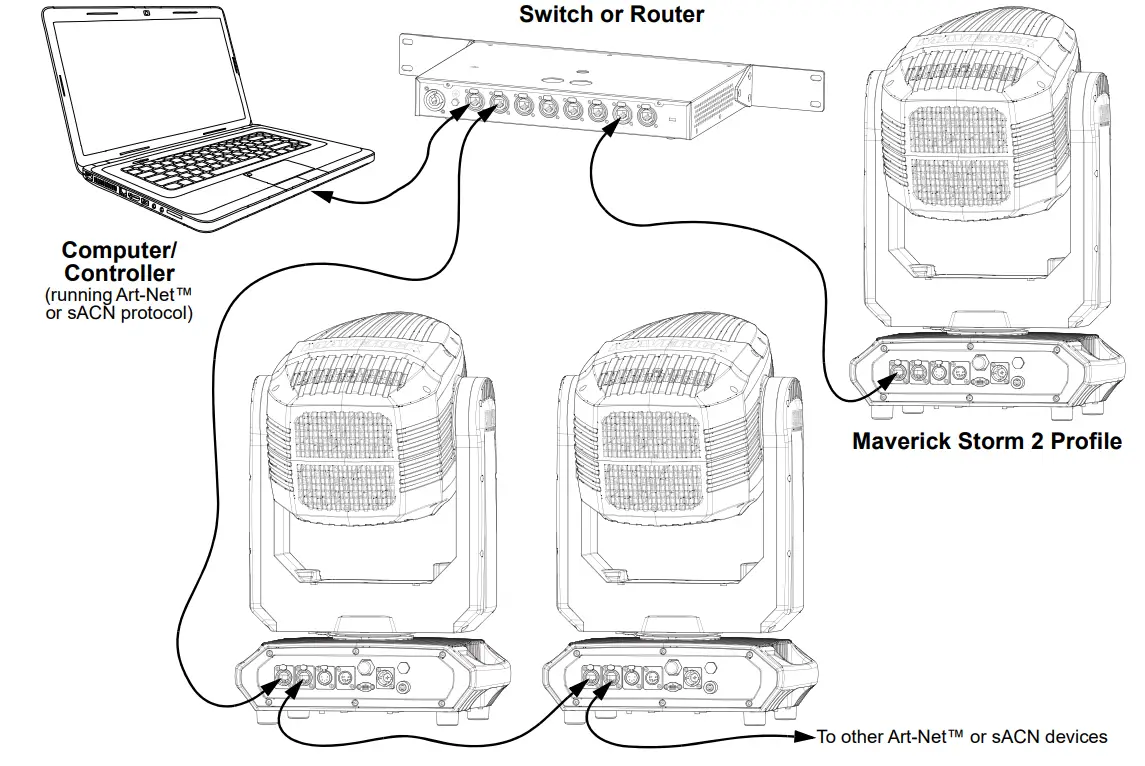 Switch or Router

Computer/ Controller
(running Art-Net™ or sACN protocol)

Maverick Storm 2 Profile

To other Art-Net™ or sACN devices