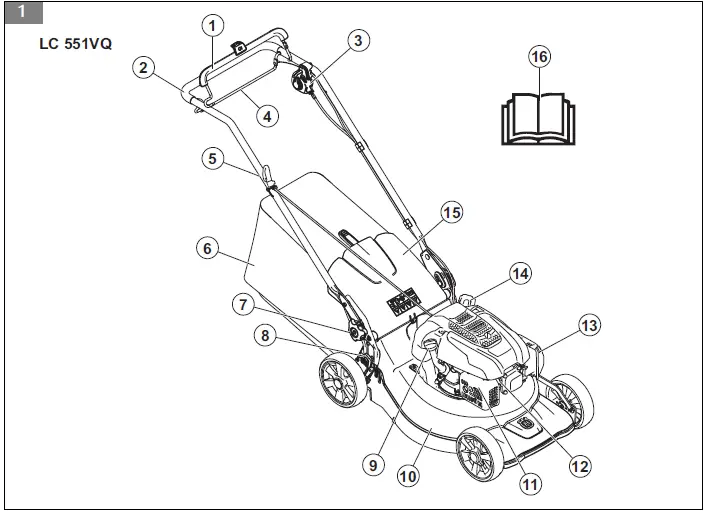 1

LC 551VQ

1
2
3
4
5
6
7
8
9
10
11
12
13
14
15
16