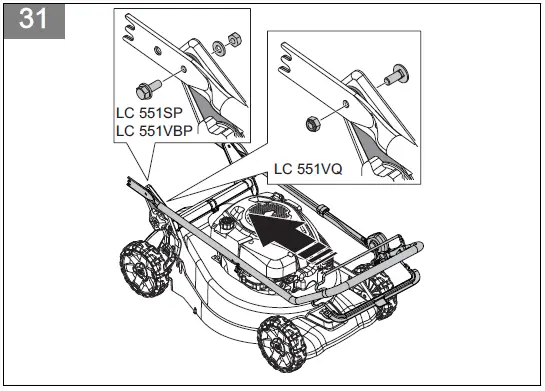 31

LC 551SP
LC 551VBP

LC 551VQ