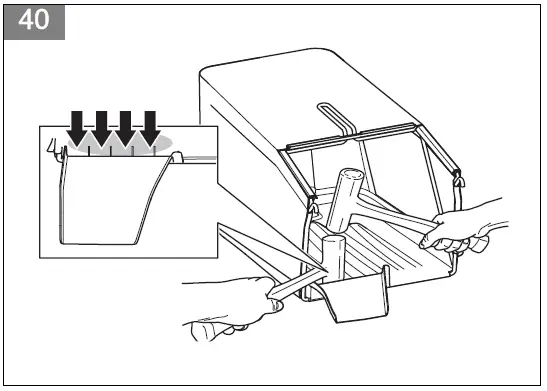 40