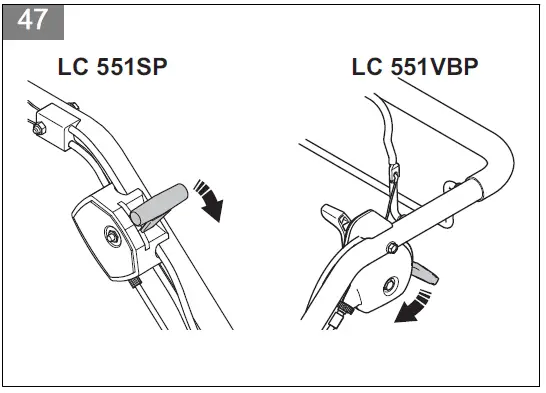 47

LC 551SP

LC 551VBP