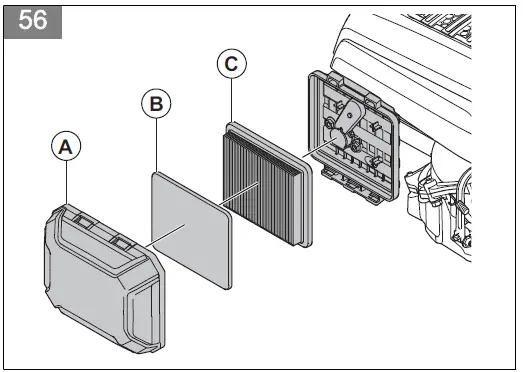 56

A

B

C