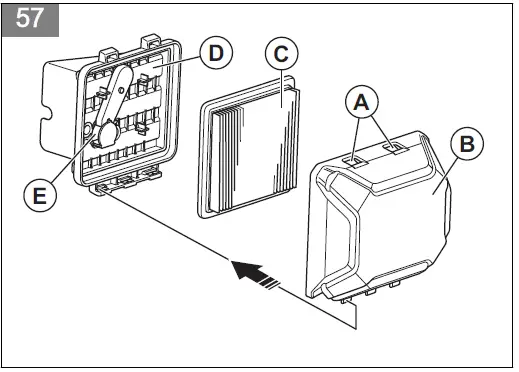 57

D

C

A

B

E