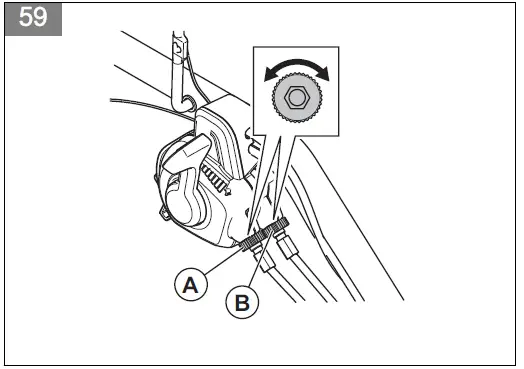 59

A

B