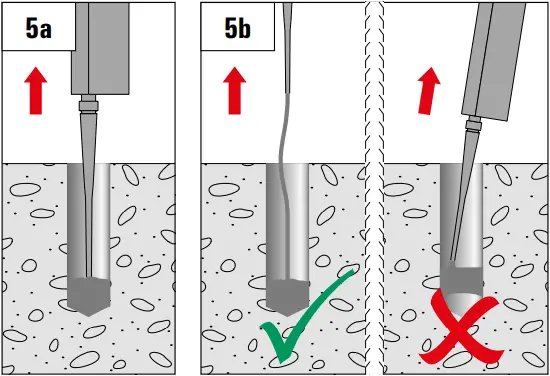 5a

5b