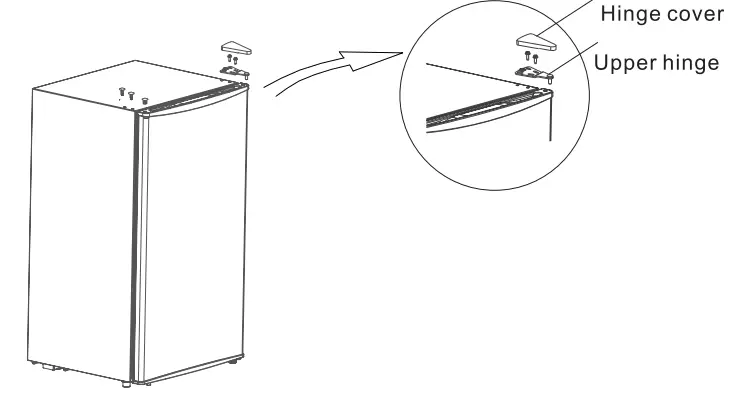 Hinge cover
Upper hinge