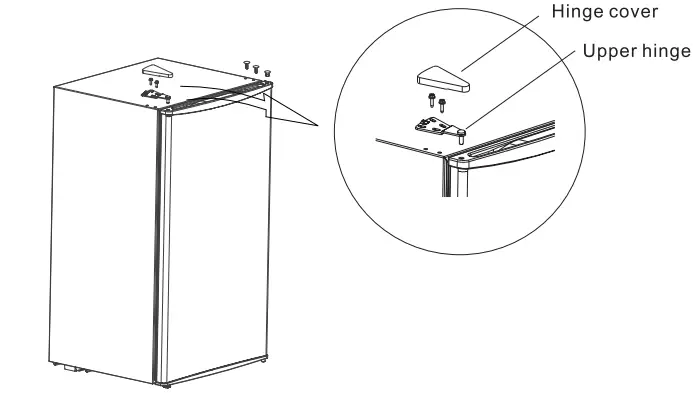 Hinge cover
Upper hinge