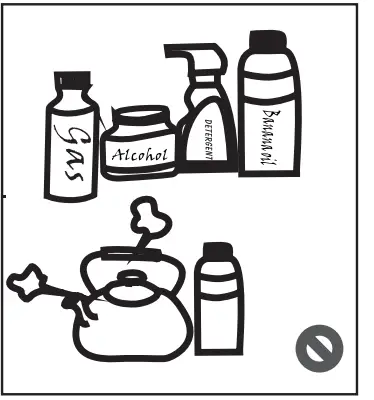 Gas

Alcohol

DETERGENT

Banana oil