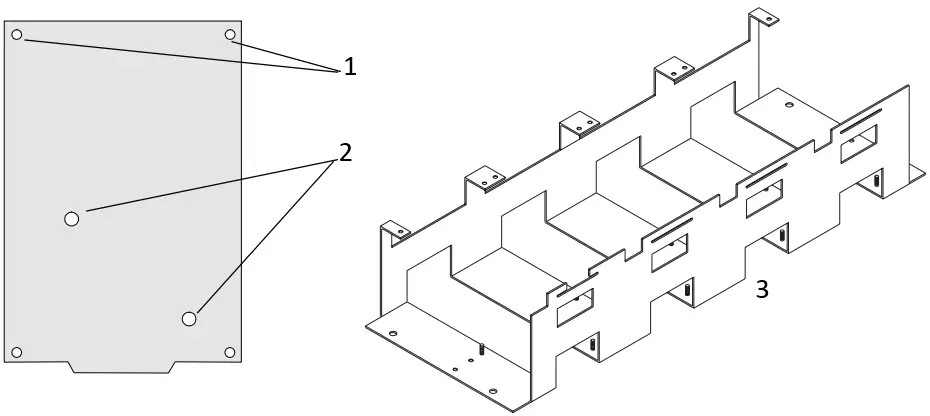 1
2
3