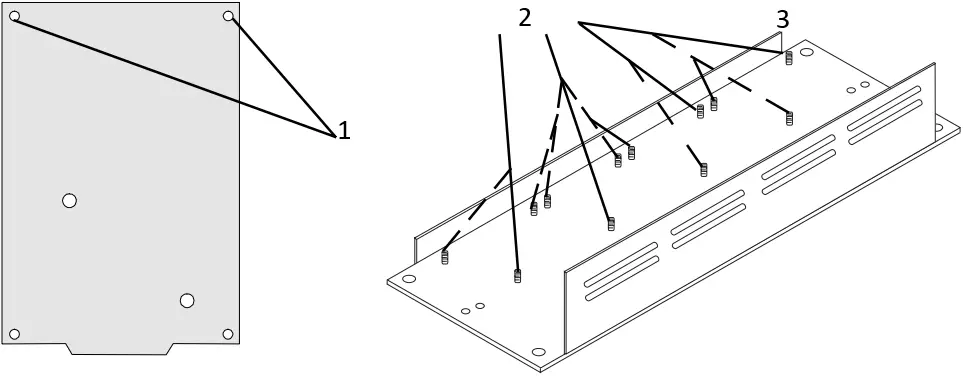 1
2
3