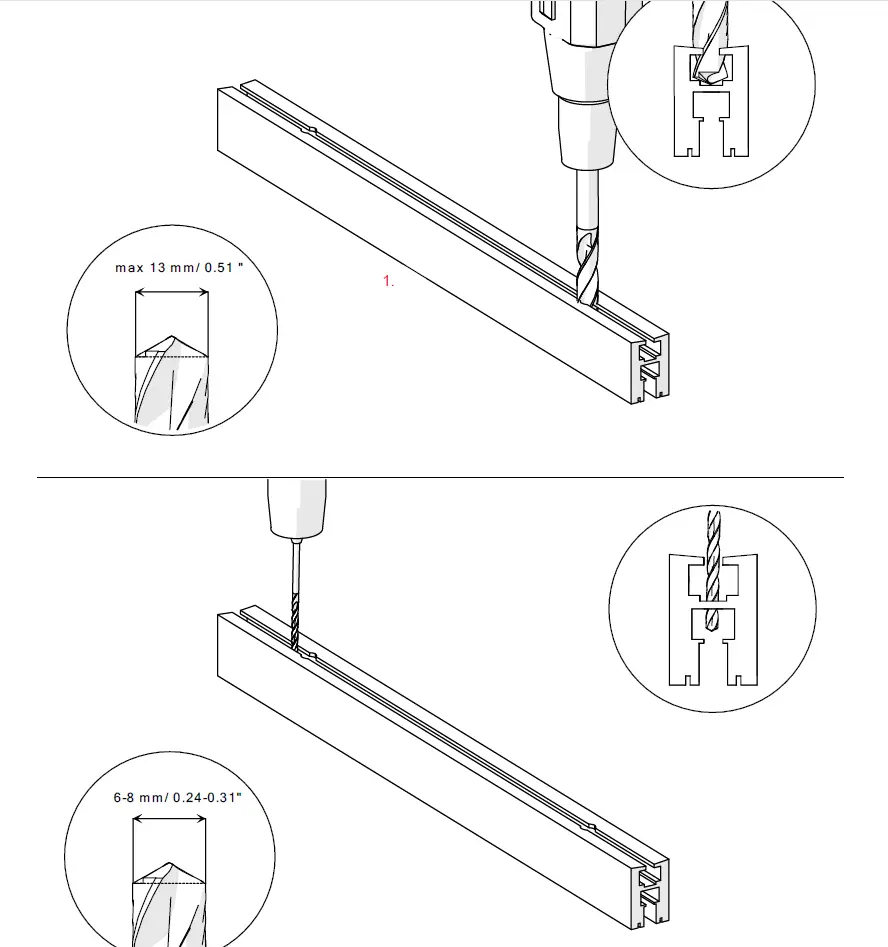 max 13 mm/ 0.51 "

1.

6-8 mm/ 0.24-0.31"