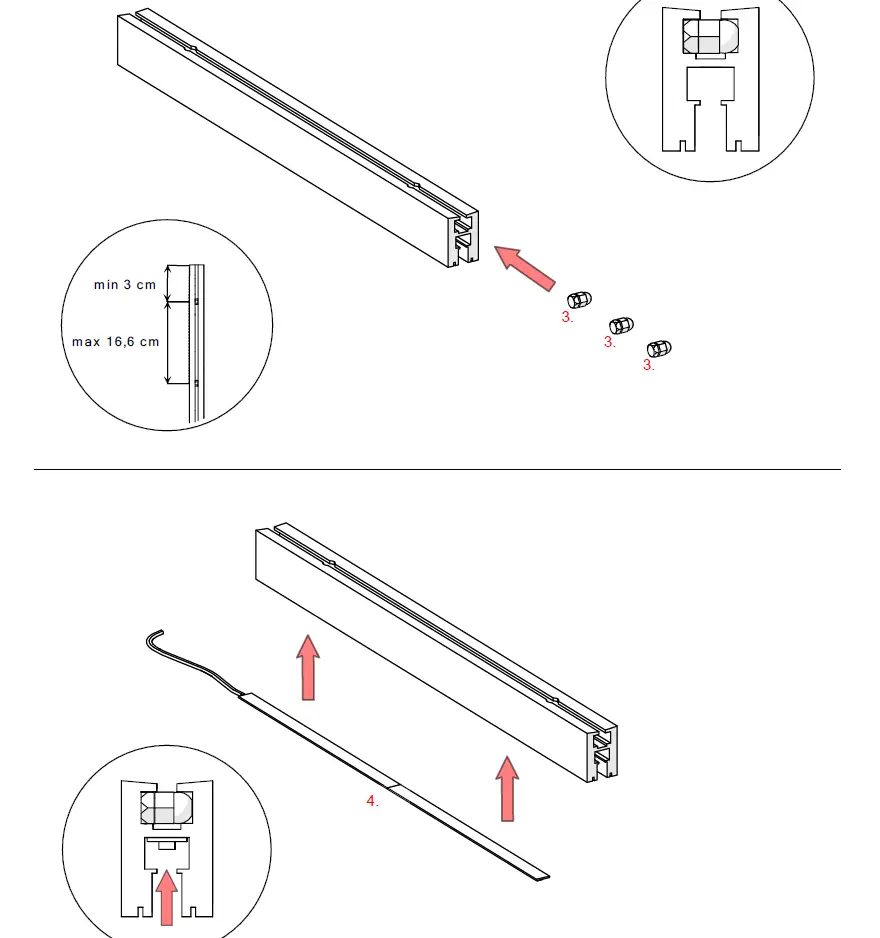 min 3 cm

max 16,6 cm

3.

3.

3.

4.