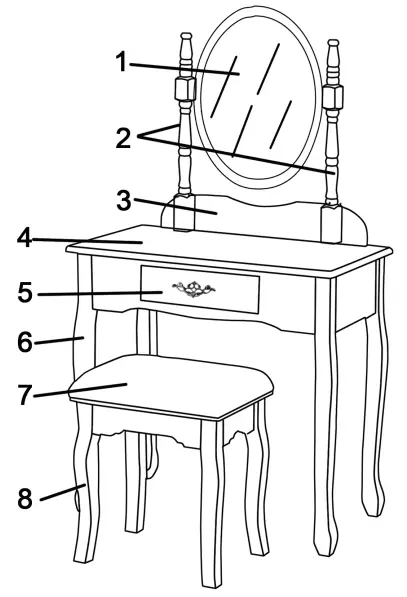 1
2
3
4
5
6
7
8