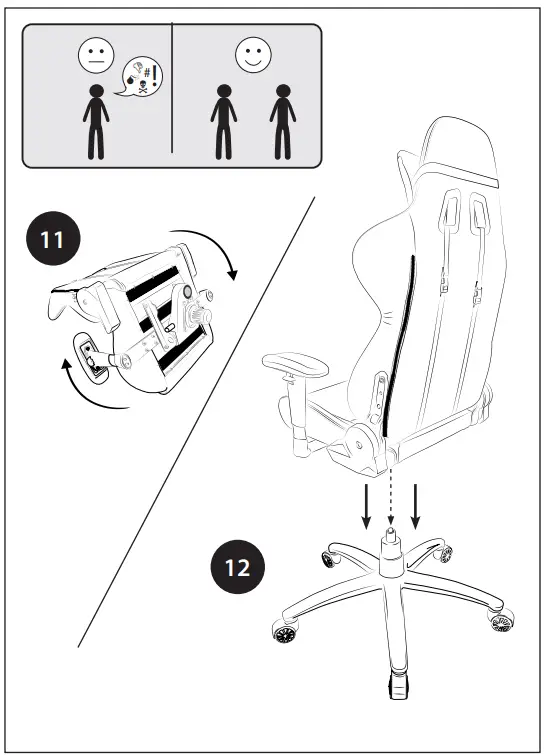 #!

11

12