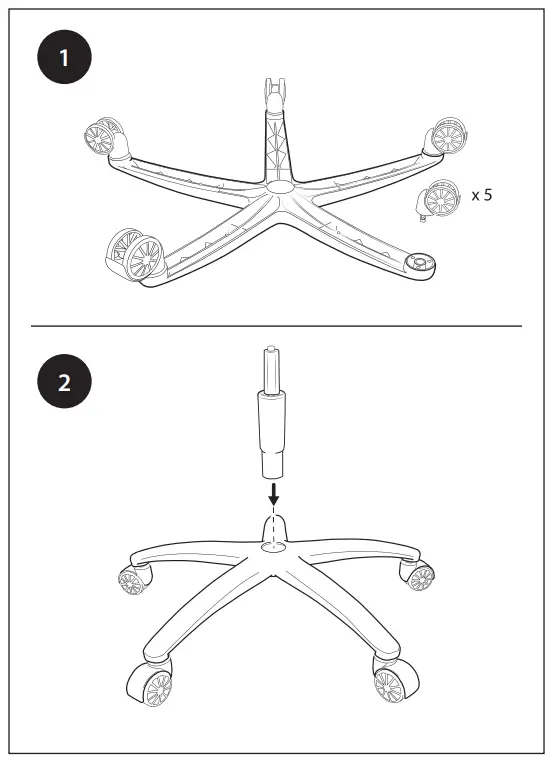 1

x 5

2