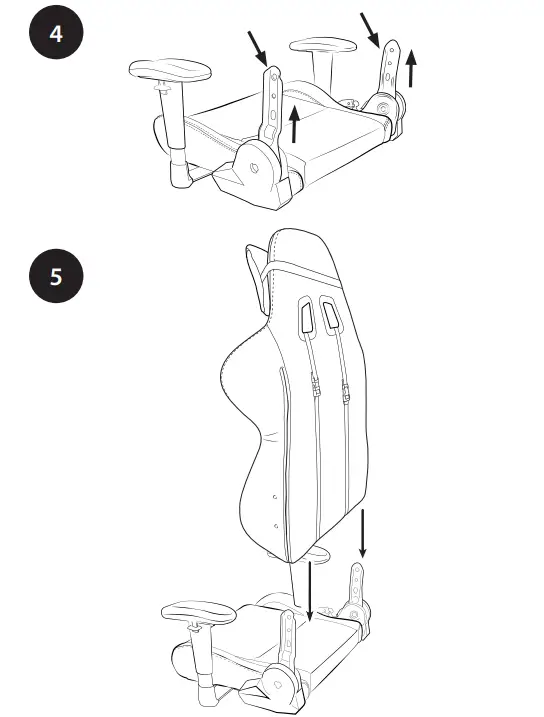 4

5