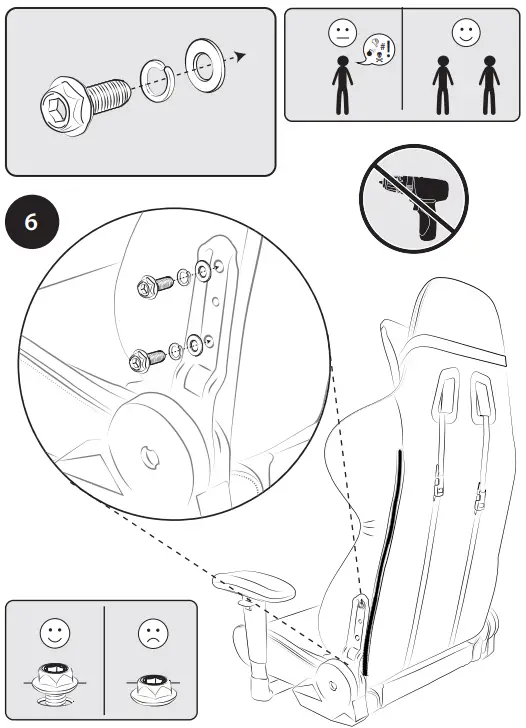 6