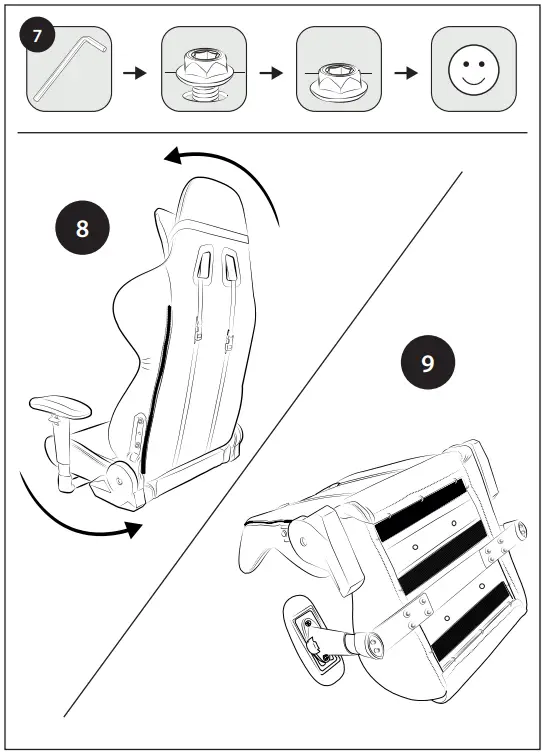 7

8

9