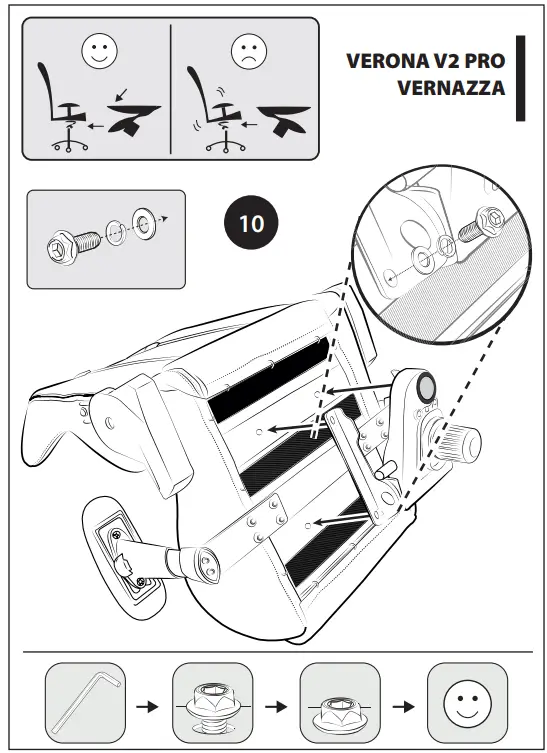 VERONA V2 PRO
VERNAZZA

10