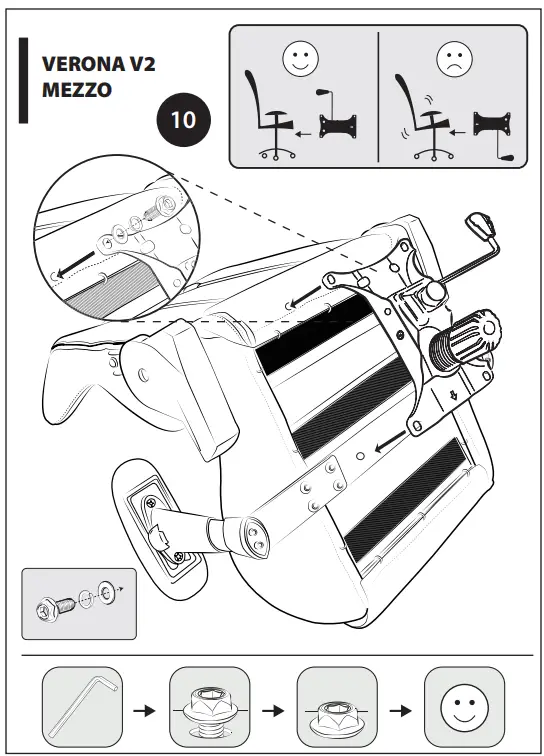 VERONA V2
MEZZO

10