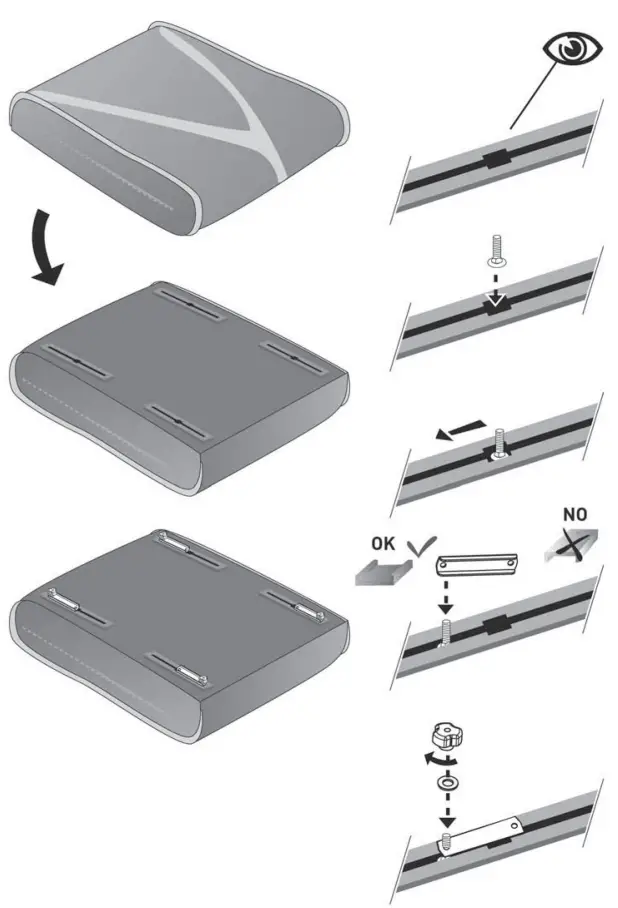 OK

NO