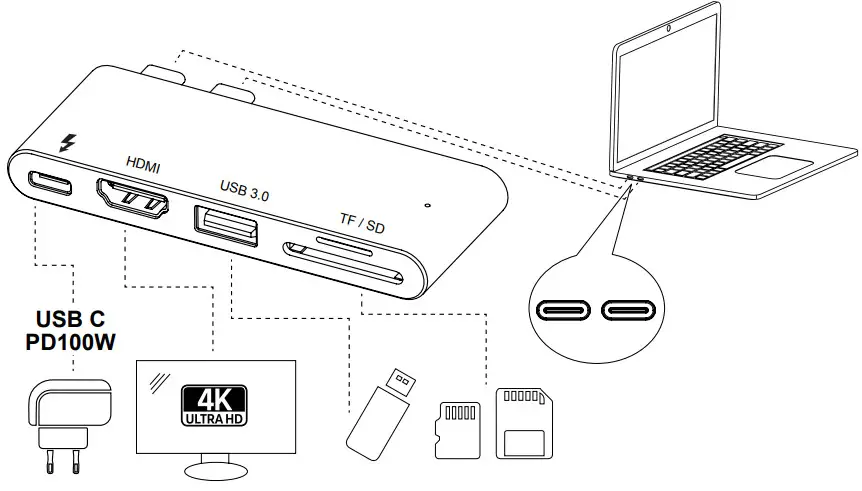 HDMI

USB 3.0

TF / SD

USB C
PD100W

4K
ULTRA HD