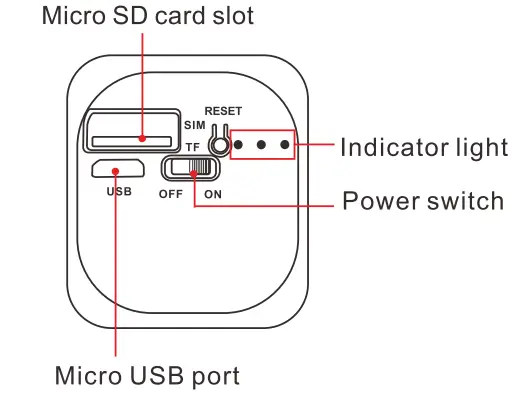 Micro SD card slot

RESET

SIM

TF

Indicator light

USB

OFF

ON

Power switch

Micro USB port