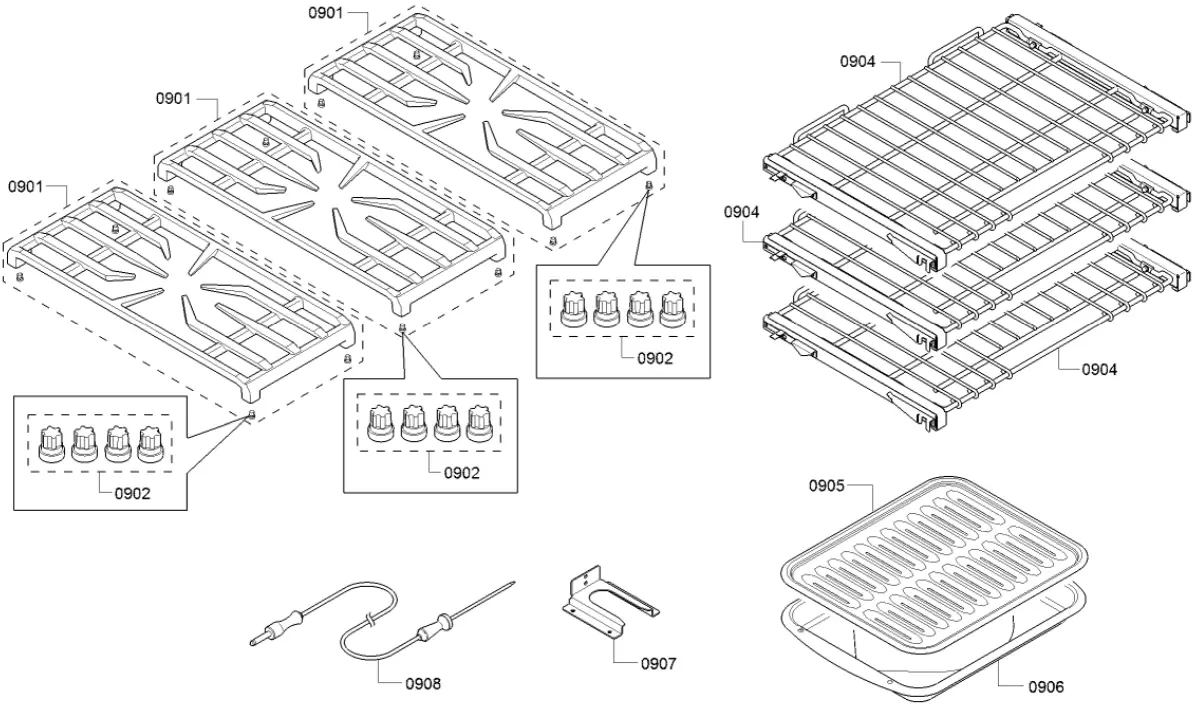 0901

0901

0901

0902

0902

0902

0904

0904

0904

0905

0906

0907

0908