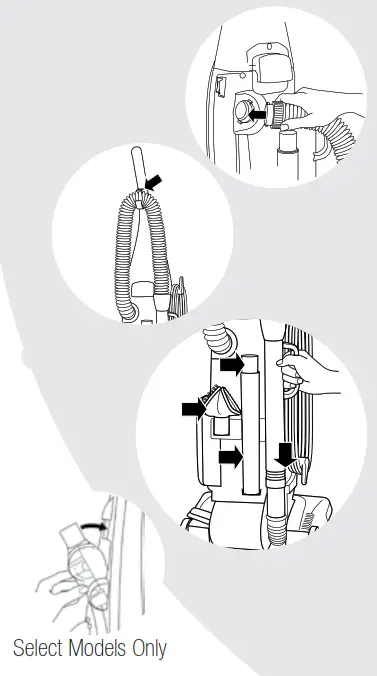 Select Models Only