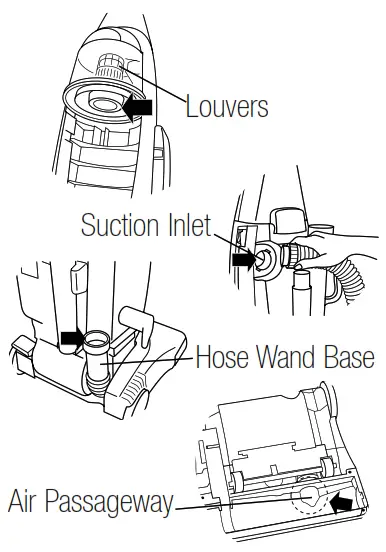 Louvers

Suction Inlet

Hose Wand Base

Air Passageway