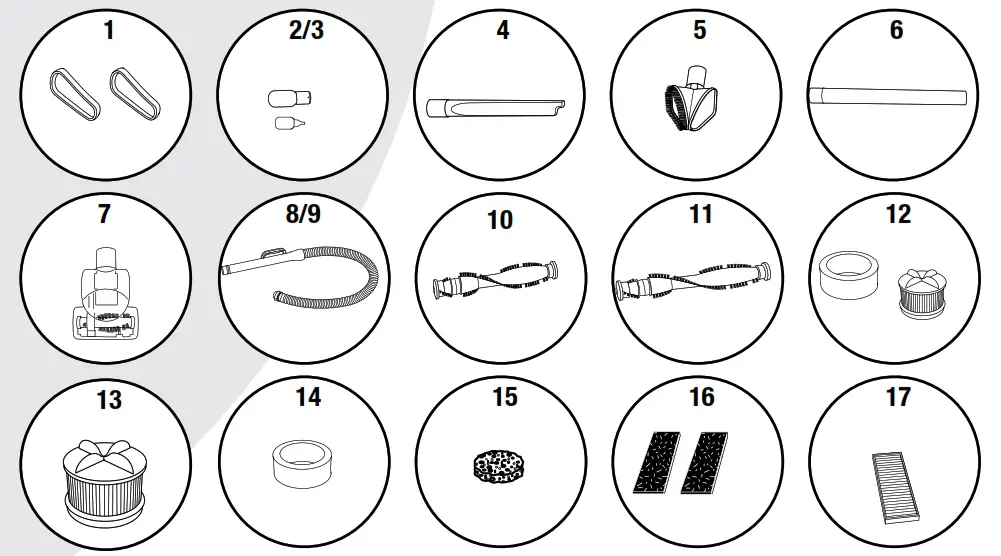 1

2/3

4

5

6

7

8/9

10

11

12

13

14

15

16

17